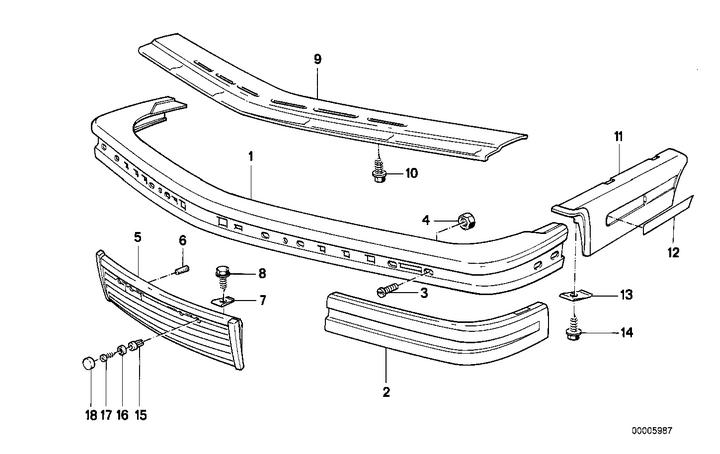 9
11
1
10
4
12
5
6
8
7
3
13
14
2
18 17 16 15
00005987